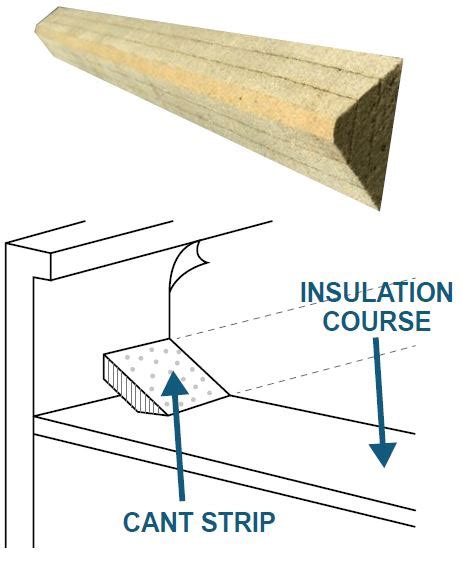 INSULATION COURSE

CANT STRIP