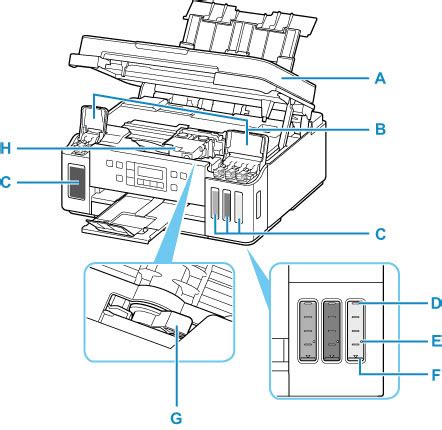 A
B
H
C
C
D
E
F
G