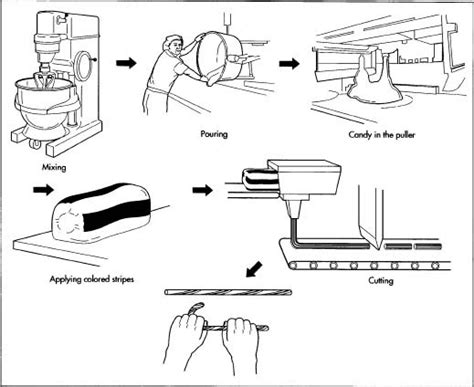 Mixing

Pouring

Candy in the puller

Applying colored stripes

Cutting