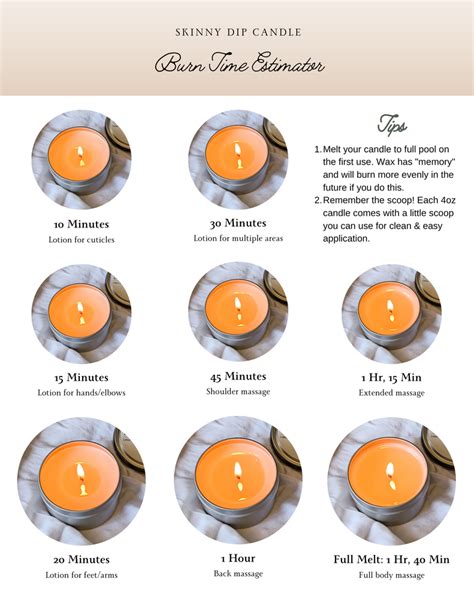 SKINNY DIP CANDLE

Burn Time Estimator

10 Minutes
Lotion for cuticles

30 Minutes
Lotion for multiple areas

Tips

1. Melt your candle to full pool on the first use. Wax has "memory" and will burn more evenly in the future if you do this.
2. Remember the scoop! Each 4oz candle comes with a little scoop you can use for clean & easy application.

15 Minutes
Lotion for hands/elbows

45 Minutes
Shoulder massage

1 Hr, 15 Min
Extended massage

20 Minutes
Lotion for feet/arms

1 Hour
Back massage

Full Melt: 1 Hr, 40 Min
Full body massage