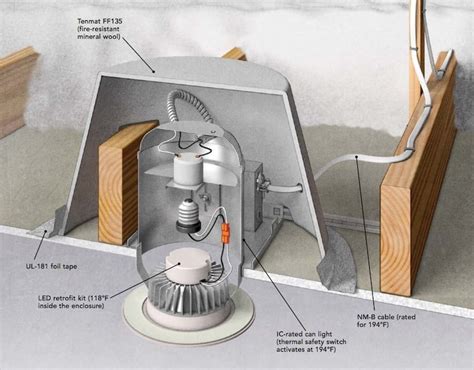 Tenmat FF135 (fire-resistant mineral wool)

UL-181 foil tape

LED retrofit kit (118°F inside the enclosure)

IC-rated can light (thermal safety switch activates at 194°F)

NM-B cable (rated for 194°F)