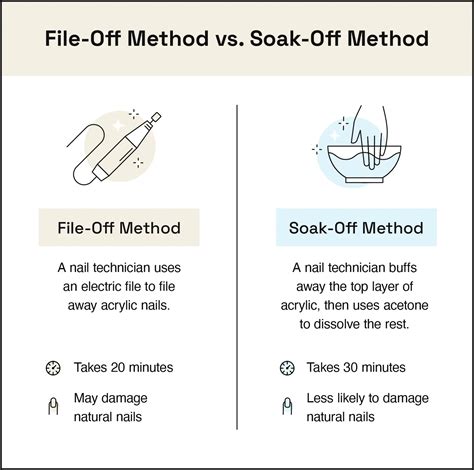 File-Off Method vs. Soak-Off Method

File-Off Method

A nail technician uses an electric file to file away acrylic nails.

Takes 20 minutes

May damage natural nails

Soak-Off Method

A nail technician buffs away the top layer of acrylic, then uses acetone to dissolve the rest.

Takes 30 minutes

Less likely to damage natural nails