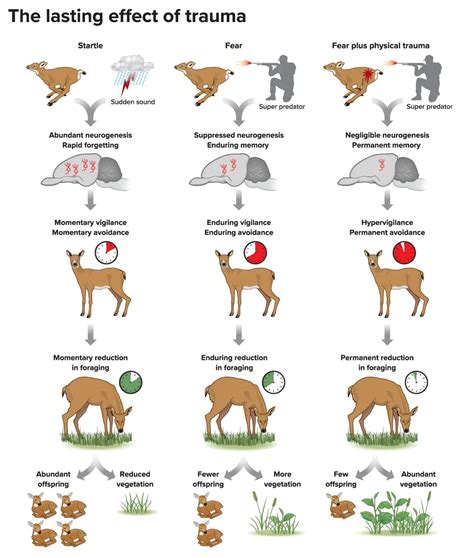 The lasting effect of trauma

Startle

Sudden sound

Abundant neurogenesis
Rapid forgetting

Momentary vigilance
Momentary avoidance

Momentary reduction in foraging

Abundant offspring

Reduced vegetation

Fear

Super predator

Suppressed neurogenesis
Enduring memory

Enduring vigilance
Enduring avoidance

Enduring reduction in foraging

Fewer offspring

More vegetation

Fear plus physical trauma

Super predator

Negligible neurogenesis
Permanent memory

Hypervigilance
Permanent avoidance

Permanent reduction in foraging

Few offspring

Abundant vegetation