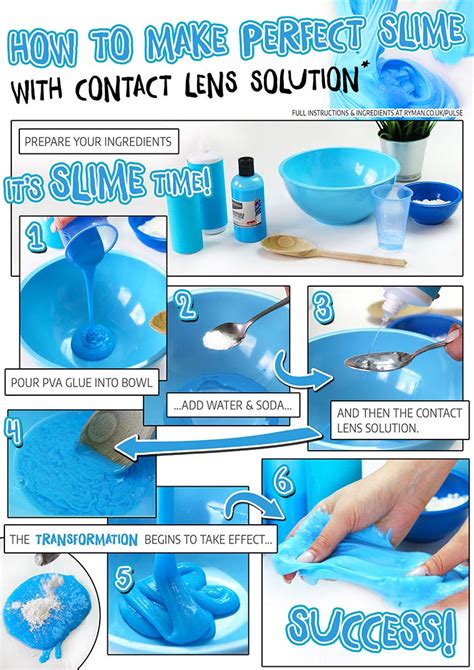 HOW TO MAKE PERFECT SLIME
WITH CONTACT LENS SOLUTION*

FULL INSTRUCTIONS & INGREDIENTS AT RYMAN.CO.UK/PULSE

PREPARE YOUR INGREDIENTS

IT'S SLIME TIME!

1

POUR PVA GLUE INTO BOWL

2

...ADD WATER & SODA...

3

AND THEN THE CONTACT LENS SOLUTION.

4

THE TRANSFORMATION BEGINS TO TAKE EFFECT...

5

6

SUCCESS!