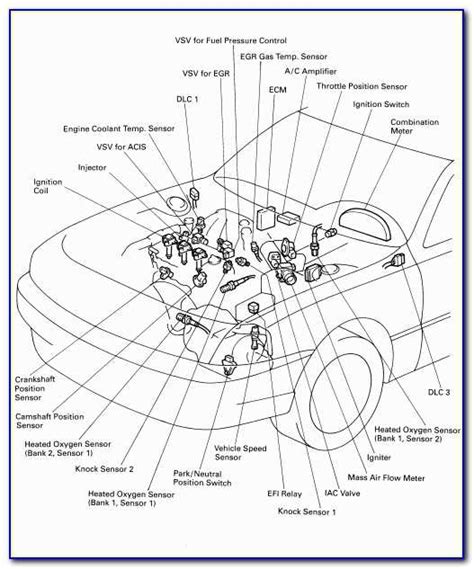 VSV for Fuel Pressure Control
EGR Gas Temp. Sensor
VSV for EGR
A/C Amplifier
ECM
Throttle Position Sensor
DLC 1
Ignition Switch
Combination Meter
Engine Coolant Temp. Sensor
VSV for ACIS
Injector
Ignition Coil
Crankshaft Position Sensor
Camshaft Position Sensor
Heated Oxygen Sensor (Bank 2, Sensor 1)
Knock Sensor 2
Heated Oxygen Sensor (Bank 1, Sensor 1)
Park/Neutral Position Switch
Vehicle Speed Sensor
EFI Relay
Knock Sensor 1
IAC Valve
Mass Air Flow Meter
Igniter
Heated Oxygen Sensor (Bank 1, Sensor 2)
DLC 3