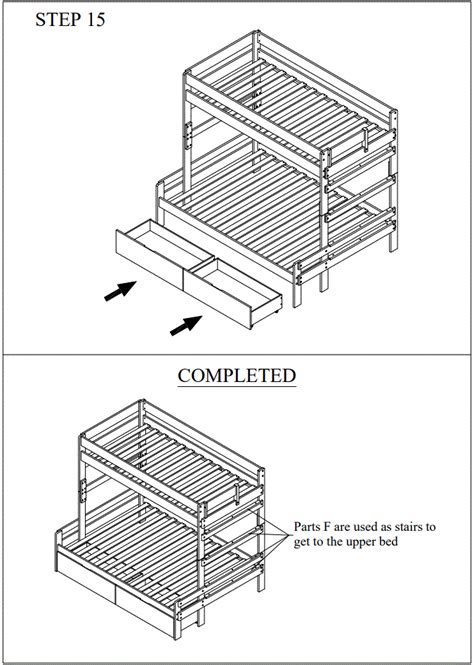 STEP 15

COMPLETED

Parts F are used as stairs to get to the upper bed