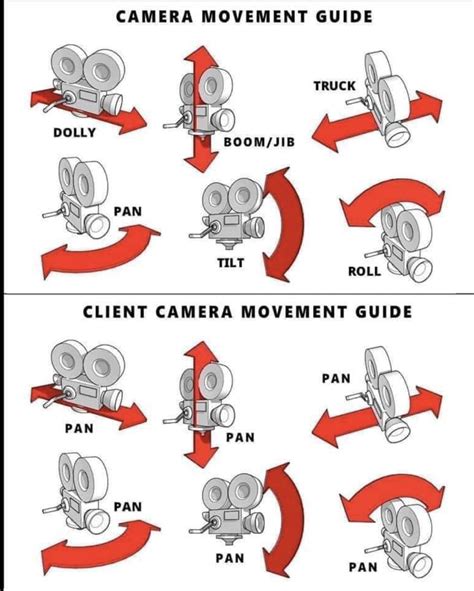 CAMERA MOVEMENT GUIDE

DOLLY

BOOM/JIB

TRUCK

PAN

TILT

ROLL

CLIENT CAMERA MOVEMENT GUIDE

PAN

PAN

PAN

PAN

PAN

PAN