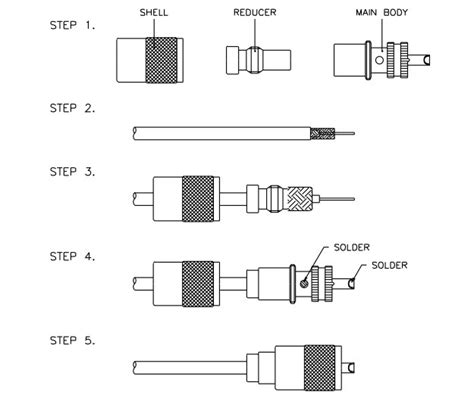 STEP 1.

SHELL

REDUCER

MAIN BODY

STEP 2.

STEP 3.

STEP 4.

SOLDER

SOLDER

STEP 5.