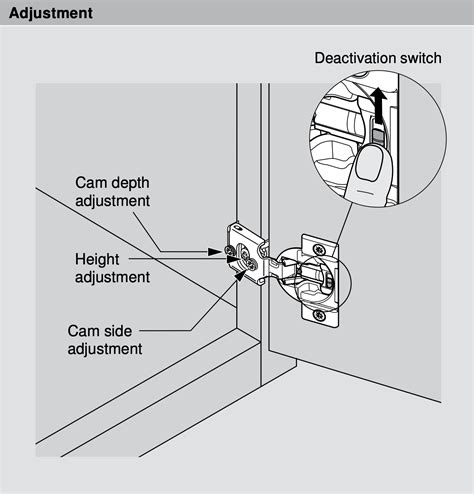 Adjustment

Deactivation switch

Cam depth adjustment

Height adjustment

Cam side adjustment