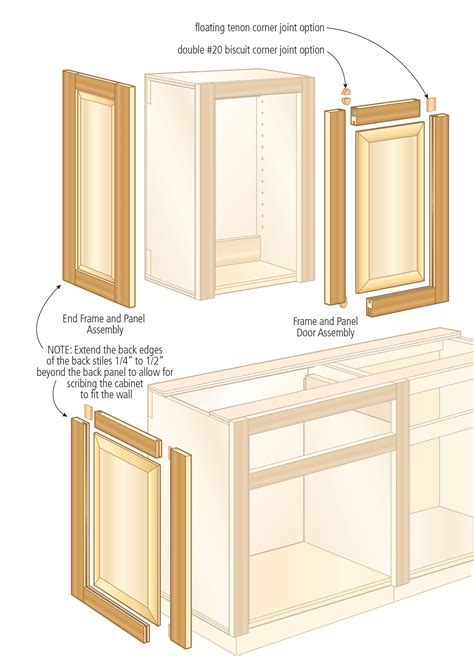 floating tenon corner joint option

double #20 biscuit corner joint option

End Frame and Panel Assembly

Frame and Panel Door Assembly

NOTE: Extend the back edges of the back stiles 1/4" to 1/2" beyond the back panel to allow for scribing the cabinet to fit the wall