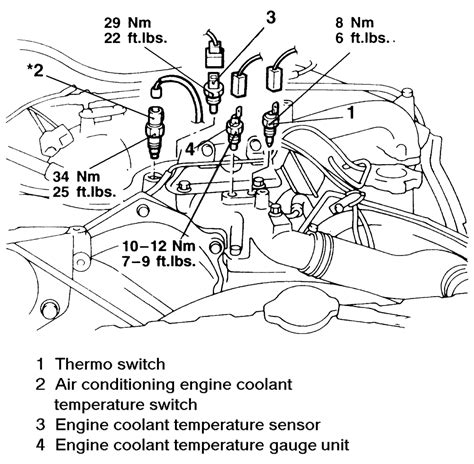 29 Nm
22 ft.lbs.

3

8 Nm
6 ft.lbs.

*2

1

4

34 Nm
25 ft.lbs.

10–12 Nm
7–9 ft.lbs.

1 Thermo switch
2 Air conditioning engine coolant temperature switch
3 Engine coolant temperature sensor
4 Engine coolant temperature gauge unit