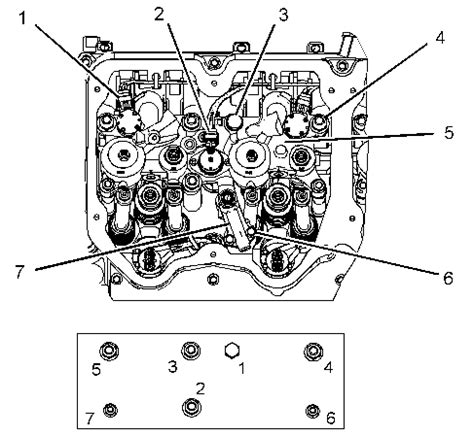 1
2
3
4
5
7
6

5
3
1
4
2
7
6