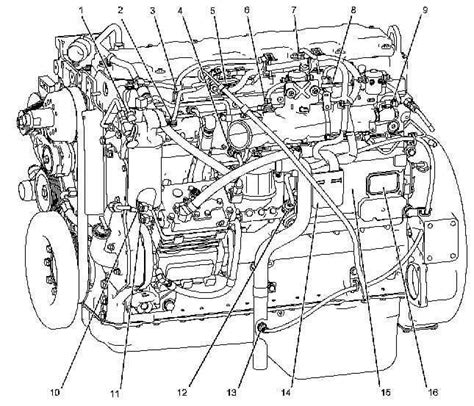 1
2
3
4
5
6
7
8
9
10
11
12
13
14
15
16