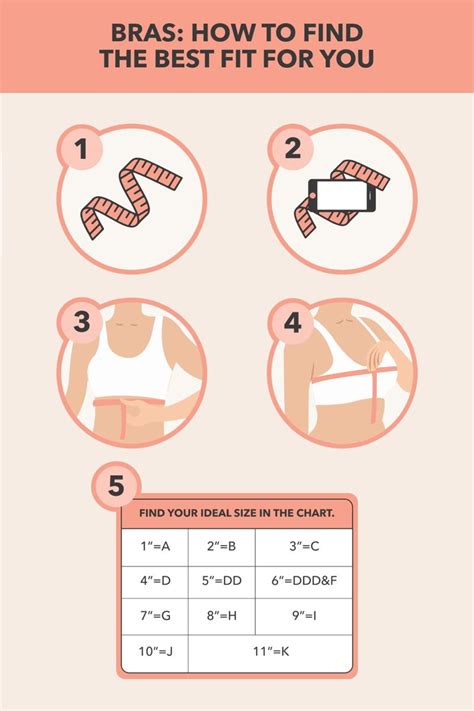 BRAS: HOW TO FIND THE BEST FIT FOR YOU

1

2

3

4

5

FIND YOUR IDEAL SIZE IN THE CHART.

| 1″=A | 2″=B | 3″=C |
|---|---|---|
| 4″=D | 5″=DD | 6″=DDD&F |
| 7″=G | 8″=H | 9″=I |
| 10″=J | 11″=K | |