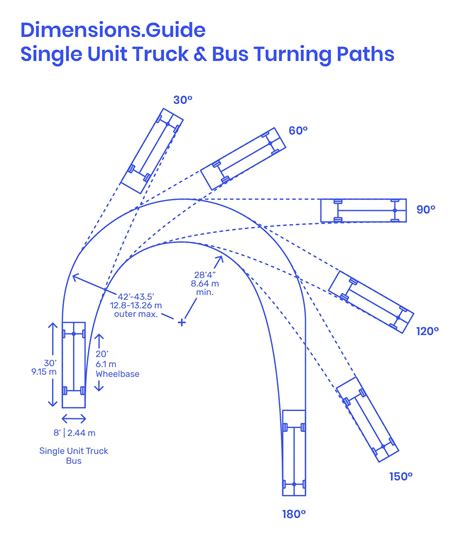 Dimensions.Guide
Single Unit Truck & Bus Turning Paths

30°

60°

90°

120°

150°

180°

42'-43.5'
12.8-13.26 m
outer max.

28'4"
8.64 m
min.

30'
9.15 m

20'
6.1 m
Wheelbase

8' | 2.44 m

Single Unit Truck
Bus