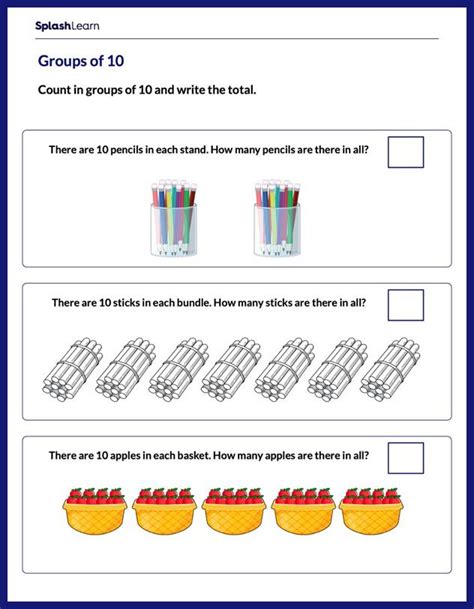 SplashLearn

Groups of 10

Count in groups of 10 and write the total.

There are 10 pencils in each stand. How many pencils are there in all?

There are 10 sticks in each bundle. How many sticks are there in all?

There are 10 apples in each basket. How many apples are there in all?