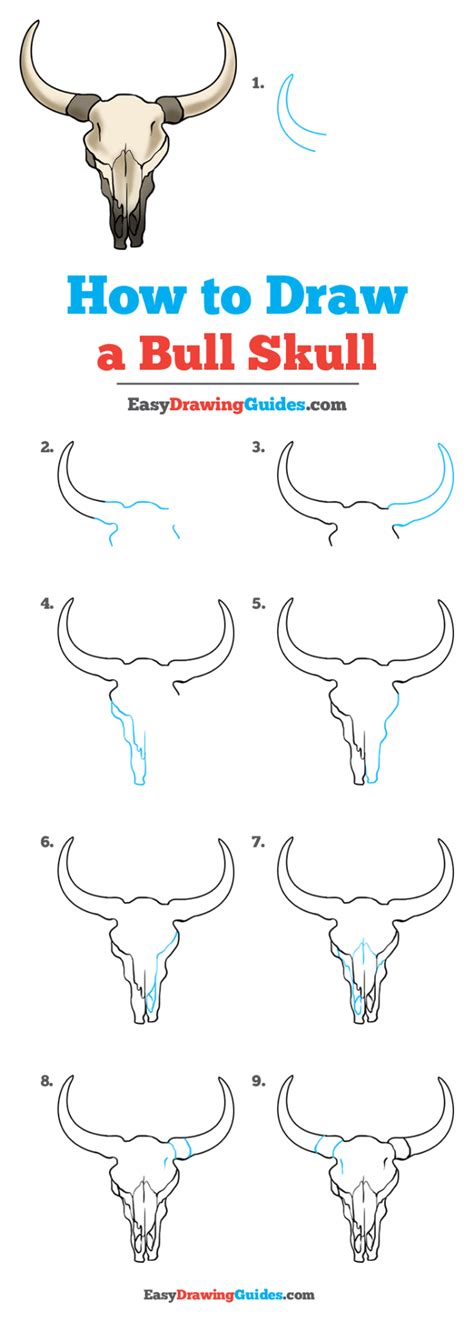 1.

How to Draw a Bull Skull

EasyDrawingGuides.com

2.

3.

4.

5.

6.

7.

8.

9.

EasyDrawingGuides.com