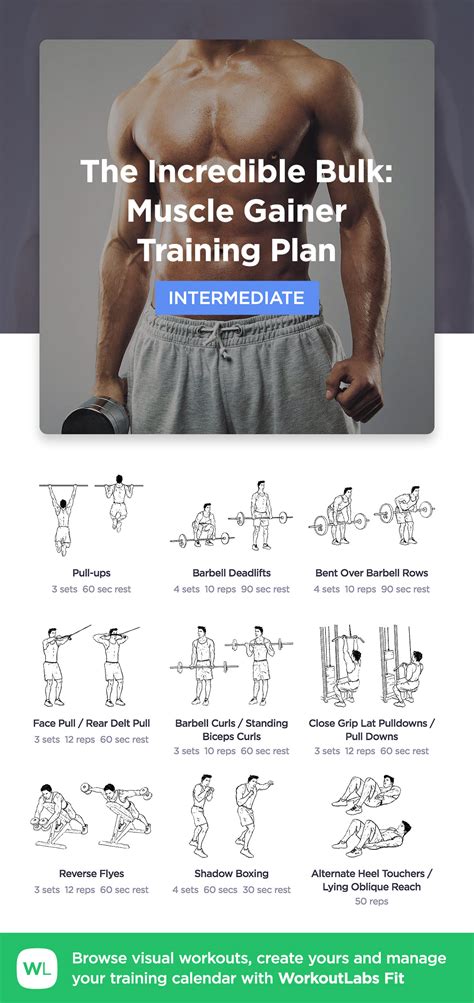 The Incredible Bulk: Muscle Gainer Training Plan

INTERMEDIATE

Pull-ups
3 sets 60 sec rest

Barbell Deadlifts
4 sets 10 reps 90 sec rest

Bent Over Barbell Rows
4 sets 10 reps 90 sec rest

Face Pull / Rear Delt Pull
3 sets 12 reps 60 sec rest

Barbell Curls / Standing Biceps Curls
3 sets 10 reps 60 sec rest

Close Grip Lat Pulldowns / Pull Downs
3 sets 12 reps 60 sec rest

Reverse Flyes
3 sets 12 reps 60 sec rest

Shadow Boxing
4 sets 60 secs 30 sec rest

Alternate Heel Touchers / Lying Oblique Reach
50 reps

WL

Browse visual workouts, create yours and manage your training calendar with WorkoutLabs Fit