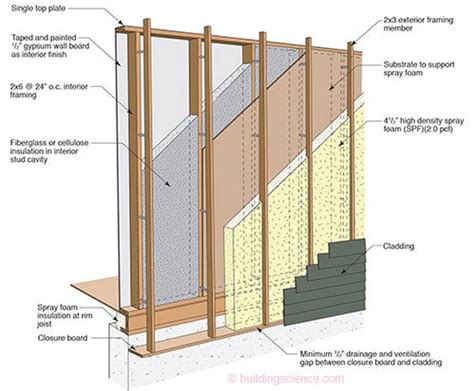 Single top plate

Taped and painted $\frac{1}{2}$" gypsum wall board as interior finish

2x6 @ 24" o.c. interior framing

Fiberglass or cellulose insulation in interior stud cavity

Spray foam insulation at rim joist

Closure board

2x3 exterior framing member

Substrate to support spray foam

$4\frac{1}{2}$" high density spray foam (SPF)(2.0 pcf)

Cladding

Minimum $\frac{1}{2}$" drainage and ventilation gap between closure board and cladding

© buildingscience.com