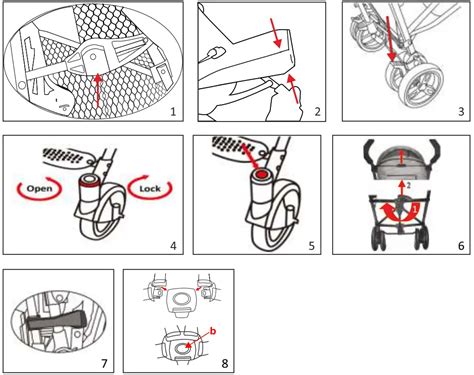 1

2

3

Open

Lock

4

5

2

1

6

7

b

8