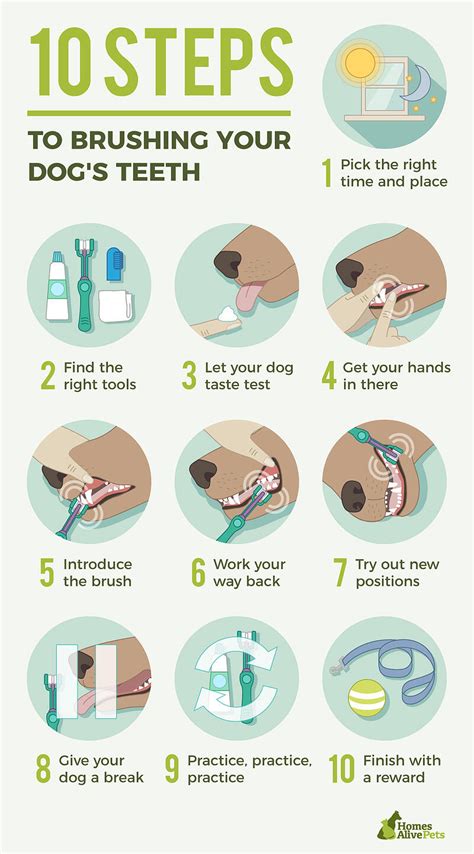 10 STEPS

TO BRUSHING YOUR DOG'S TEETH

1 Pick the right time and place

2 Find the right tools

3 Let your dog taste test

4 Get your hands in there

5 Introduce the brush

6 Work your way back

7 Try out new positions

8 Give your dog a break

9 Practice, practice, practice

10 Finish with a reward

Homes Alive Pets