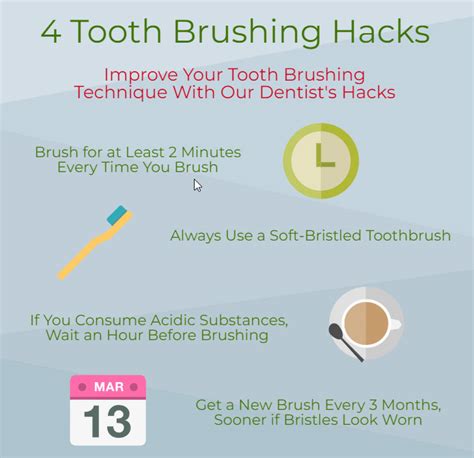 4 Tooth Brushing Hacks

Improve Your Tooth Brushing Technique With Our Dentist's Hacks

Brush for at Least 2 Minutes Every Time You Brush

Always Use a Soft-Bristled Toothbrush

If You Consume Acidic Substances, Wait an Hour Before Brushing

MAR
13

Get a New Brush Every 3 Months, Sooner if Bristles Look Worn