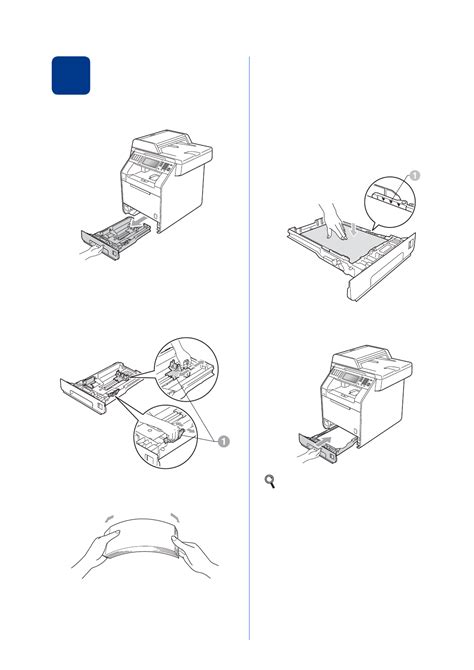 1

1