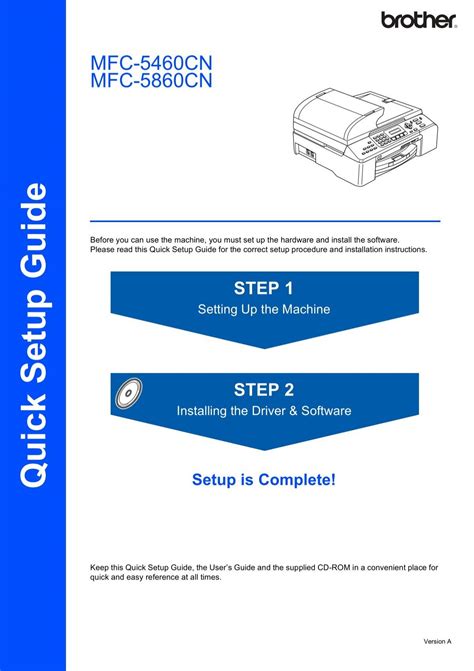 Quick Setup Guide

brother

MFC-5460CN
MFC-5860CN

Before you can use the machine, you must set up the hardware and install the software. Please read this Quick Setup Guide for the correct setup procedure and installation instructions.

STEP 1
Setting Up the Machine

STEP 2
Installing the Driver & Software

Setup is Complete!

Keep this Quick Setup Guide, the User's Guide and the supplied CD-ROM in a convenient place for quick and easy reference at all times.

Version A