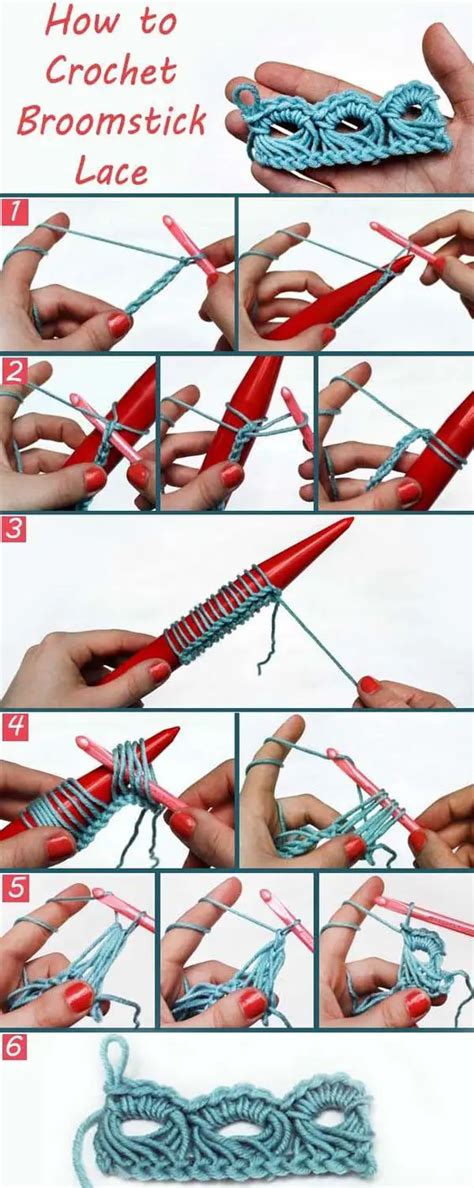 How to Crochet Broomstick Lace

1

2

3

4

5

6