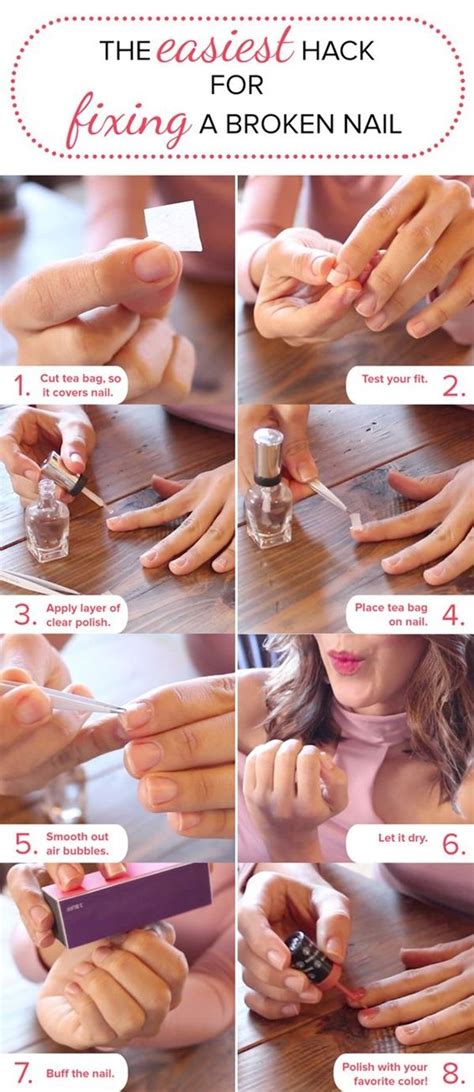 THE easiest HACK FOR fixing A BROKEN NAIL

1. Cut tea bag, so it covers nail.

Test your fit. 2.

3. Apply layer of clear polish.

Place tea bag on nail. 4.

5. Smooth out air bubbles.

Let it dry. 6.

7. Buff the nail.

Polish with your favorite color! 8.