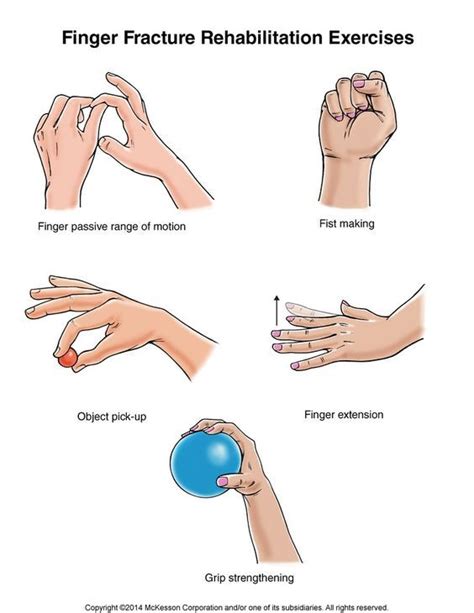 Finger Fracture Rehabilitation Exercises

Finger passive range of motion

Fist making

Object pick-up

Finger extension

Grip strengthening

Copyright ©2014 McKesson Corporation and/or one of its subsidiaries. All rights reserved.