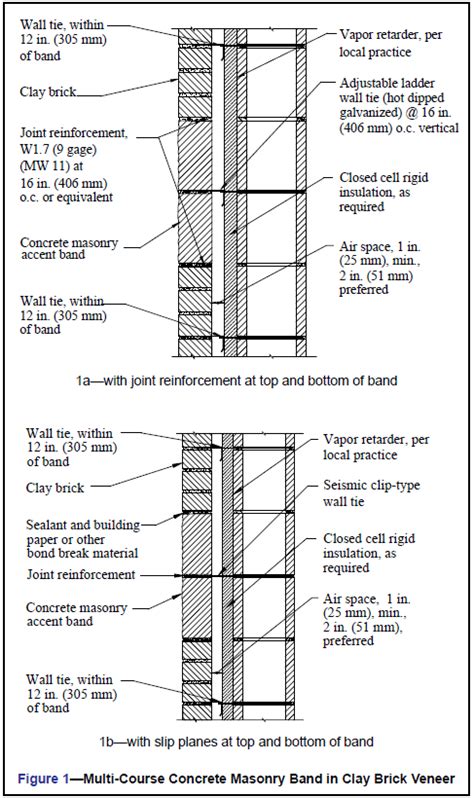 Wall tie, within 12 in. (305 mm) of band

Clay brick

Joint reinforcement, W1.7 (9 gage) (MW 11) at 16 in. (406 mm) o.c. or equivalent

Concrete masonry accent band

Wall tie, within 12 in. (305 mm) of band

Vapor retarder, per local practice

Adjustable ladder wall tie (hot dipped galvanized) @ 16 in. (406 mm) o.c. vertical

Closed cell rigid insulation, as required

Air space, 1 in. (25 mm), min., 2 in. (51 mm) preferred

1a—with joint reinforcement at top and bottom of band

Wall tie, within 12 in. (305 mm) of band

Clay brick

Sealant and building paper or other bond break material

Joint reinforcement

Concrete masonry accent band

Wall tie, within 12 in. (305 mm) of band

Vapor retarder, per local practice

Seismic clip-type wall tie

Closed cell rigid insulation, as required

Air space, 1 in. (25 mm), min., 2 in. (51 mm), preferred

1b—with slip planes at top and bottom of band

Figure 1—Multi-Course Concrete Masonry Band in Clay Brick Veneer