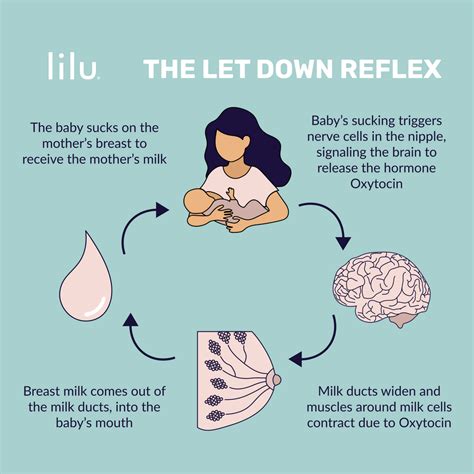 lilu.

THE LET DOWN REFLEX

The baby sucks on the mother's breast to receive the mother's milk

Baby's sucking triggers nerve cells in the nipple, signaling the brain to release the hormone Oxytocin

Milk ducts widen and muscles around milk cells contract due to Oxytocin

Breast milk comes out of the milk ducts, into the baby's mouth