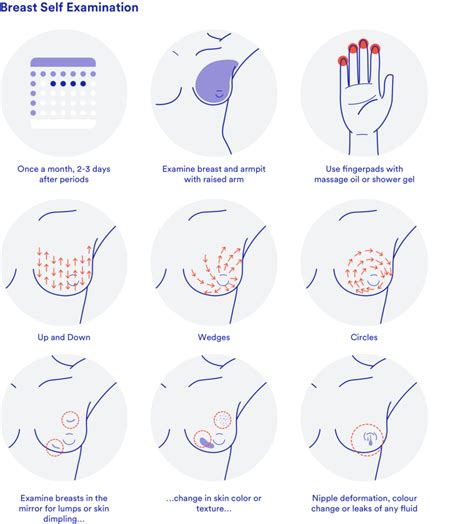 Breast Self Examination

Once a month, 2-3 days after periods

Examine breast and armpit with raised arm

Use fingerpads with massage oil or shower gel

Up and Down

Wedges

Circles

Examine breasts in the mirror for lumps or skin dimpling...

...change in skin color or texture...

Nipple deformation, colour change or leaks of any fluid