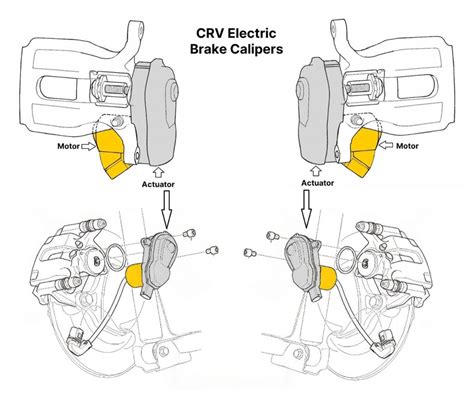 CRV Electric Brake Calipers

Motor

Actuator

Motor

Actuator