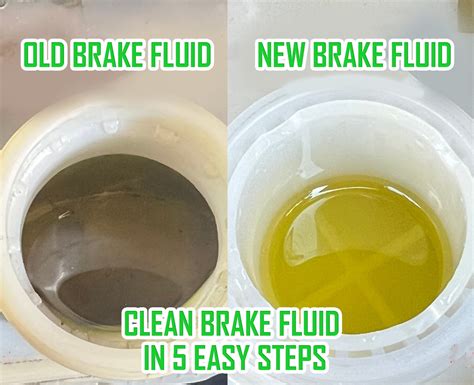 OLD BRAKE FLUID

NEW BRAKE FLUID

CLEAN BRAKE FLUID IN 5 EASY STEPS