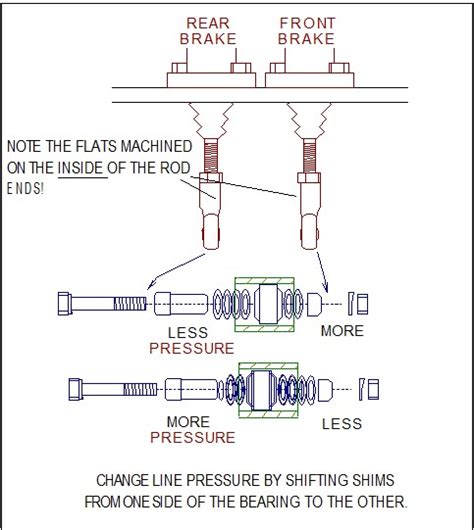 REAR BRAKE

FRONT BRAKE

NOTE THE FLATS MACHINED ON THE INSIDE OF THE ROD ENDS!

LESS PRESSURE

MORE

MORE PRESSURE

LESS

CHANGE LINE PRESSURE BY SHIFTING SHIMS FROM ONE SIDE OF THE BEARING TO THE OTHER.