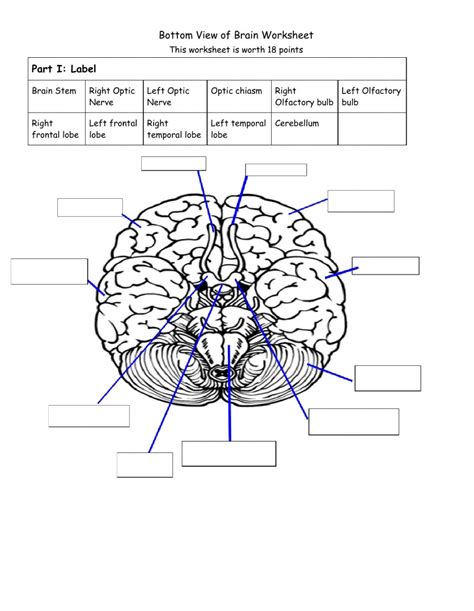 Bottom View of Brain Worksheet

This worksheet is worth 18 points

| Part I: Label | | | | | |
|---|---|---|---|---|---|
| Brain Stem | Right Optic Nerve | Left Optic Nerve | Optic chiasm | Right Olfactory bulb | Left Olfactory bulb |
| Right frontal lobe | Left frontal lobe | Right temporal lobe | Left temporal lobe | Cerebellum | |