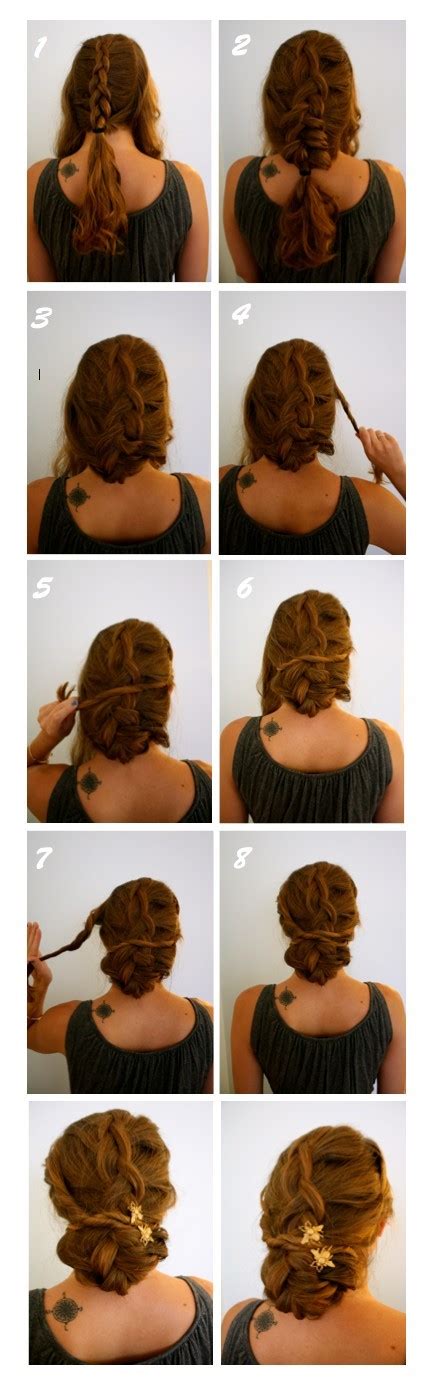 1
2
3
4
5
6
7
8