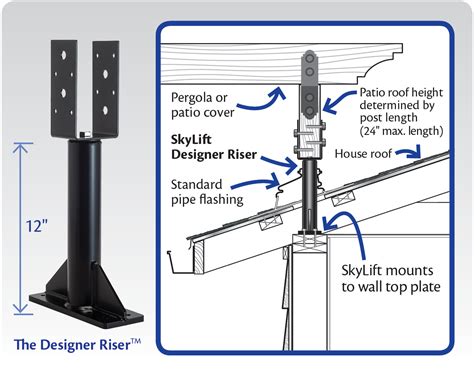 12"

The Designer Riser™

Pergola or patio cover

Patio roof height determined by post length (24" max. length)

SkyLift Designer Riser

House roof

Standard pipe flashing

SkyLift mounts to wall top plate