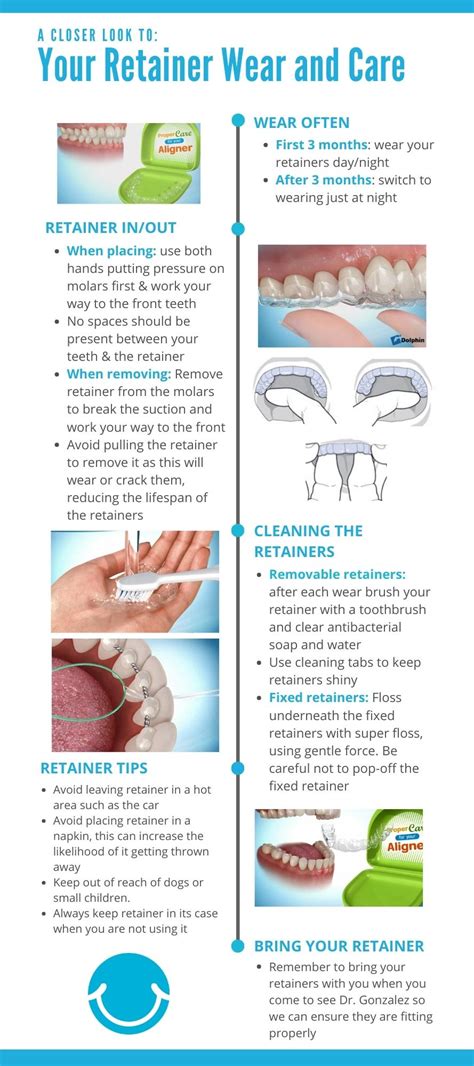 A CLOSER LOOK TO:
Your Retainer Wear and Care

Proper Care for your Aligner

WEAR OFTEN
- First 3 months: wear your retainers day/night
- After 3 months: switch to wearing just at night

RETAINER IN/OUT
- When placing: use both hands putting pressure on molars first & work your way to the front teeth
- No spaces should be present between your teeth & the retainer
- When removing: Remove retainer from the molars to break the suction and work your way to the front
- Avoid pulling the retainer to remove it as this will wear or crack them, reducing the lifespan of the retainers

Dolphin

CLEANING THE RETAINERS
- Removable retainers: after each wear brush your retainer with a toothbrush and clear antibacterial soap and water
- Use cleaning tabs to keep retainers shiny
- Fixed retainers: Floss underneath the fixed retainers with super floss, using gentle force. Be careful not to pop-off the fixed retainer

RETAINER TIPS
- Avoid leaving retainer in a hot area such as the car
- Avoid placing retainer in a napkin, this can increase the likelihood of it getting thrown away
- Keep out of reach of dogs or small children.
- Always keep retainer in its case when you are not using it

Proper Care for your Aligner

BRING YOUR RETAINER
- Remember to bring your retainers with you when you come to see Dr. Gonzalez so we can ensure they are fitting properly