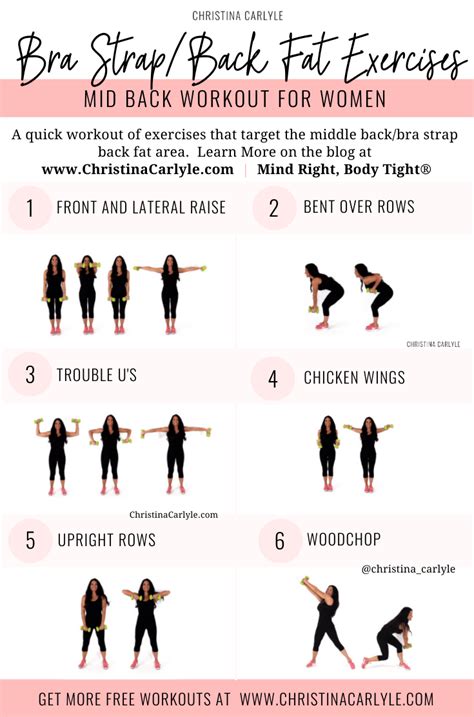 CHRISTINA CARLYLE

Bra Strap/Back Fat Exercises

MID BACK WORKOUT FOR WOMEN

A quick workout of exercises that target the middle back/bra strap back fat area. Learn More on the blog at www.ChristinaCarlyle.com | Mind Right, Body Tight®

1 FRONT AND LATERAL RAISE

2 BENT OVER ROWS

CHRISTINA CARLYLE

3 TROUBLE U'S

4 CHICKEN WINGS

ChristinaCarlyle.com

5 UPRIGHT ROWS

6 WOODCHOP

@christina_carlyle

GET MORE FREE WORKOUTS AT WWW.CHRISTINACARLYLE.COM