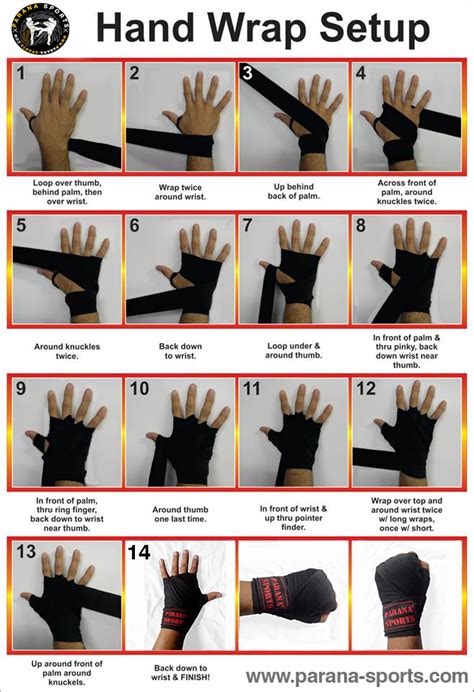 PARANA SPORTS

Hand Wrap Setup

1

Loop over thumb, behind palm, then over wrist.

2

Wrap twice around wrist.

3

Up behind back of palm.

4

Across front of palm, around knuckles twice.

5

Around knuckles twice.

6

Back down to wrist.

7

Loop under & around thumb.

8

In front of palm & thru pinky, back down wrist near thumb.

9

In front of palm, thru ring finger, back down to wrist near thumb.

10

Around thumb one last time.

11

In front of wrist & up thru pointer finder.

12

Wrap over top and around wrist twice w/ long wraps, once w/ short.

13

Up around front of palm around knuckels.

14

PARANA SPORTS

Back down to wrist & FINISH!

PARANA SPORTS

PARANA SPORTS

www.parana-sports.com