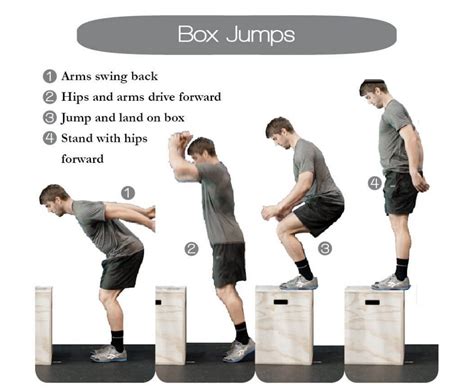 Box Jumps

1 Arms swing back
2 Hips and arms drive forward
3 Jump and land on box
4 Stand with hips forward

1

2

3

4