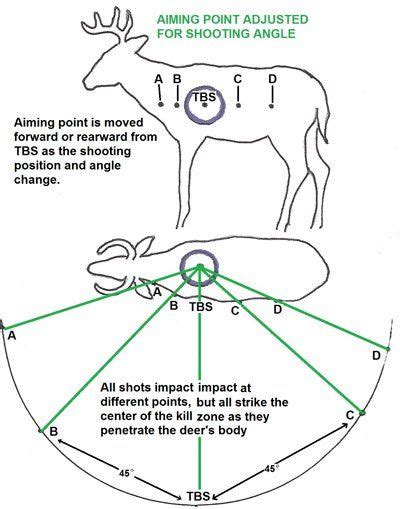 AIMING POINT ADJUSTED FOR SHOOTING ANGLE

A B TBS C D

Aiming point is moved forward or rearward from TBS as the shooting position and angle change.

A B TBS C D

A

D

All shots impact impact at different points, but all strike the center of the kill zone as they penetrate the deer's body

B

C

45°

45°

TBS