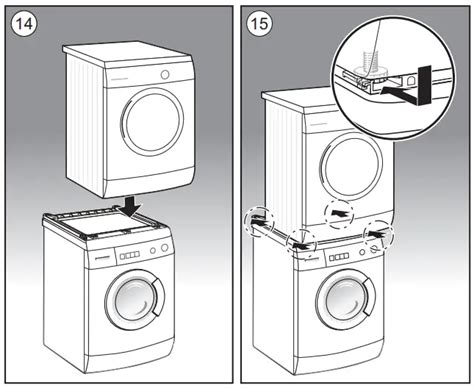 14

15