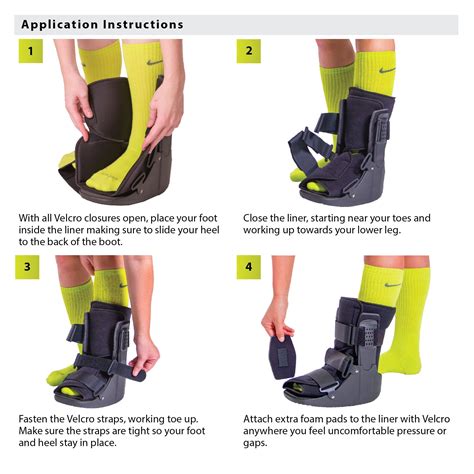 Application Instructions

1

With all Velcro closures open, place your foot inside the liner making sure to slide your heel to the back of the boot.

2

Close the liner, starting near your toes and working up towards your lower leg.

3

Fasten the Velcro straps, working toe up. Make sure the straps are tight so your foot and heel stay in place.

4

Attach extra foam pads to the liner with Velcro anywhere you feel uncomfortable pressure or gaps.