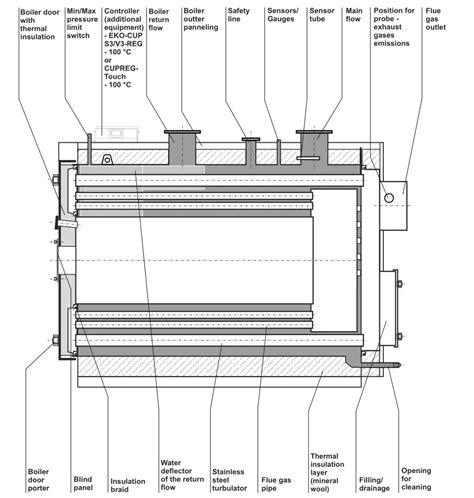 Boiler door with thermal insulation

Min/Max pressure limit switch

Controller (additional equipment) - EKO-CUP S3/V3-REG - 100 °C or CUPREG-Touch - 100 °C

Boiler return flow

Boiler outter panneling

Safety line

Sensors/ Gauges

Sensor tube

Main flow

Position for probe - exhaust gases emissions

Flue gas outlet

Boiler door porter

Blind panel

Insulation braid

Water deflector of the return flow

Stainless steel turbulator

Flue gas pipe

Thermal insulation layer (mineral wool)

Filling/ drainage

Opening for cleaning