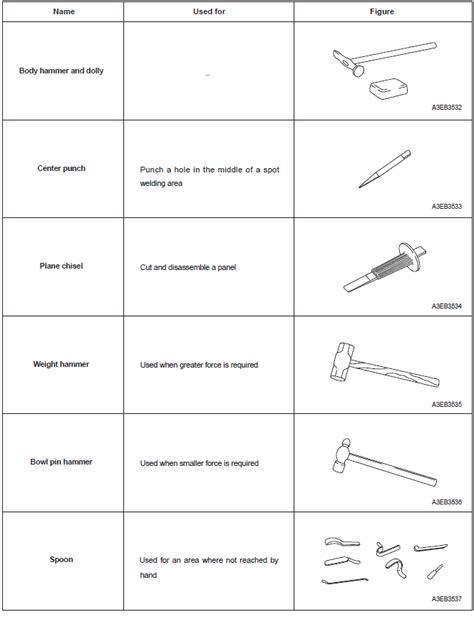 | Name | Used for | Figure |
|---|---|---|
| Body hammer and dolly | – | A3EB3532 |
| Center punch | Punch a hole in the middle of a spot welding area | A3EB3533 |
| Plane chisel | Cut and disassemble a panel | A3EB3534 |
| Weight hammer | Used when greater force is required | A3EB3535 |
| Bowl pin hammer | Used when smaller force is required | A3EB3536 |
| Spoon | Used for an area where not reached by hand | A3EB3537 |