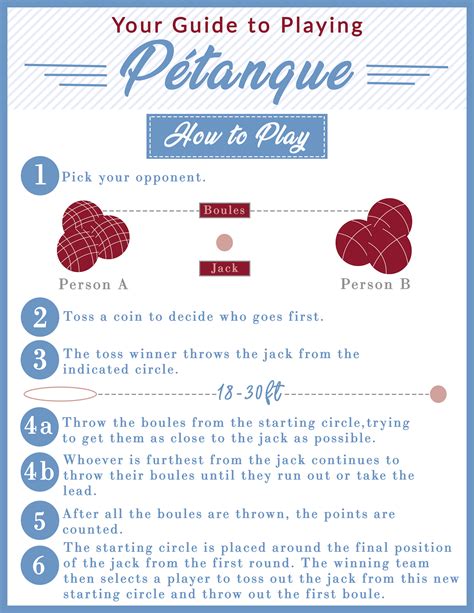 Your Guide to Playing

Pétanque

How to Play

1 Pick your opponent.

Boules

Jack

Person A

Person B

2 Toss a coin to decide who goes first.

3 The toss winner throws the jack from the indicated circle.

18-30ft

4a Throw the boules from the starting circle,trying to get them as close to the jack as possible.

4b Whoever is furthest from the jack continues to throw their boules until they run out or take the lead.

5 After all the boules are thrown, the points are counted.

6 The starting circle is placed around the final position of the jack from the first round. The winning team then selects a player to toss out the jack from this new starting circle and throw out the first boule.